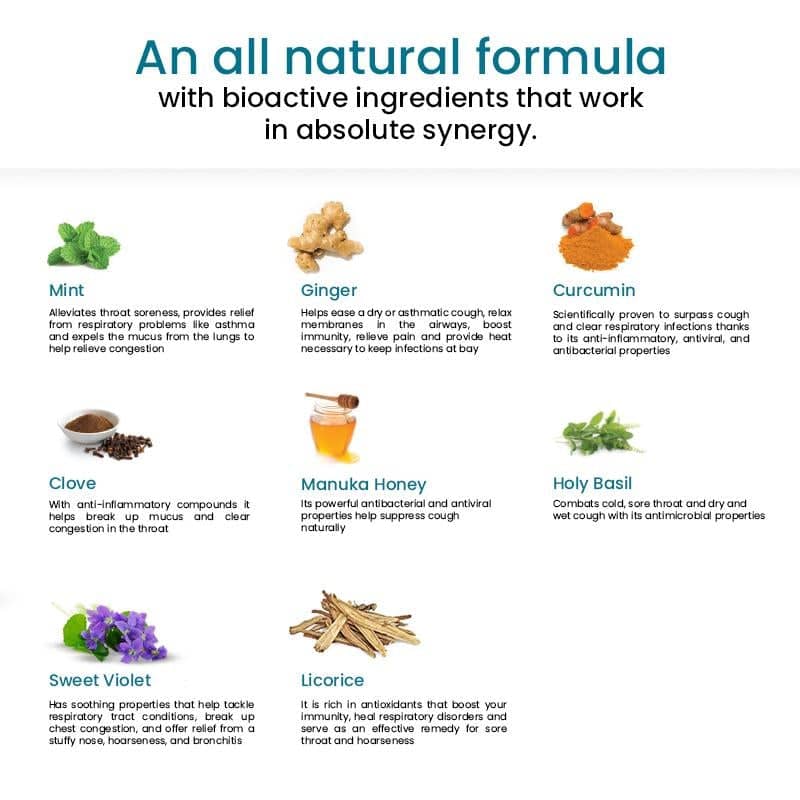 An all natural formula
with bioactive ingredients that work in absolute synergy.

Mint
Alleviates throat soreness, provides relief from respiratory problems like asthma and expels the mucus from the lungs to help relieve congestion

Ginger
Helps ease a dry or asthmatic cough, relax membranes in the airways, boost immunity, relieve pain and provide heat necessary to keep infections at bay

Curcumin
Scientifically proven to surpass cough and clear respiratory infections thanks to its anti-inflammatory, antiviral, and antibacterial properties

Clove
With anti-inflammatory compounds it helps break up mucus and clear congestion in the throat

Manuka Honey
Its powerful antibacterial and antiviral properties help suppress cough naturally

Holy Basil
Combats cold, sore throat and dry and wet cough with its antimicrobial properties

Sweet Violet
Has soothing properties that help tackle respiratory tract conditions, break up chest congestion, and offer relief from a stuffy nose, hoarseness, and bronchitis

Licorice
It is rich in antioxidants that boost your immunity, heal respiratory disorders and serve as an effective remedy for sore throat and hoarseness