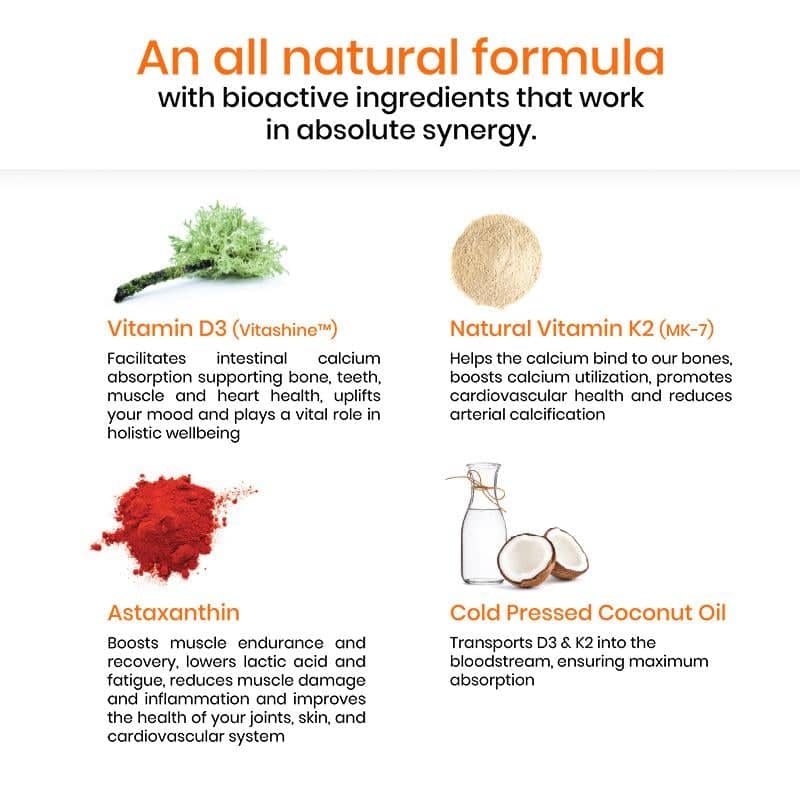 An all natural formula
with bioactive ingredients that work in absolute synergy.

Vitamin D3 (Vitashine™)
Facilitates intestinal calcium absorption supporting bone, teeth, muscle and heart health, uplifts your mood and plays a vital role in holistic wellbeing

Natural Vitamin K2 (MK-7)
Helps the calcium bind to our bones, boosts calcium utilization, promotes cardiovascular health and reduces arterial calcification

Astaxanthin
Boosts muscle endurance and recovery, lowers lactic acid and fatigue, reduces muscle damage and inflammation and improves the health of your joints, skin, and cardiovascular system

Cold Pressed Coconut Oil
Transports D3 & K2 into the bloodstream, ensuring maximum absorption